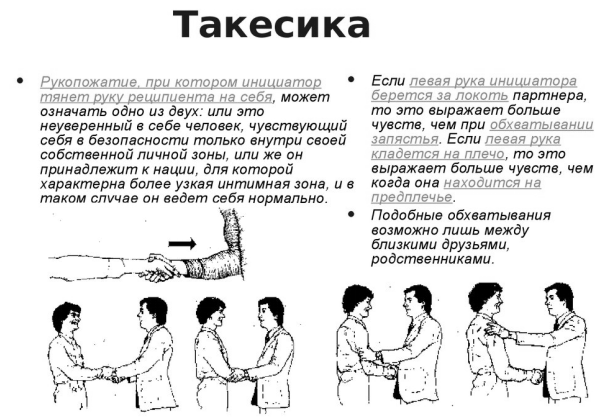 Такесика

• Рукопожатие, при котором инициатор тянет руку реципиента на себя, может означать одно из двух: или это неуверенный в себе человек, чувствующий себя в безопасности только внутри своей собственной личной зоны, или же он принадлежит к нации, для которой характерна более узкая интимная зона, и в таком случае он ведет себя нормально.

• Если левая рука инициатора берется за локоть партнера, то это выражает больше чувств, чем при обхватывании запястья. Если левая рука кладется на плечо, то это выражает больше чувств, чем когда она находится на предплечье.

• Подобные обхватывания возможно лишь между близкими друзьями, родственниками.